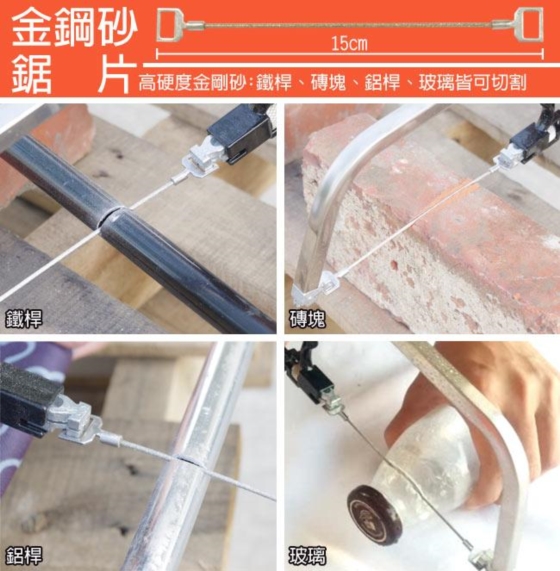 金鋼砂鋸片

15cm

高硬度金剛砂:鐵桿、磚塊、鋁桿、玻璃皆可切割

鐵桿

磚塊

鋁桿

玻璃